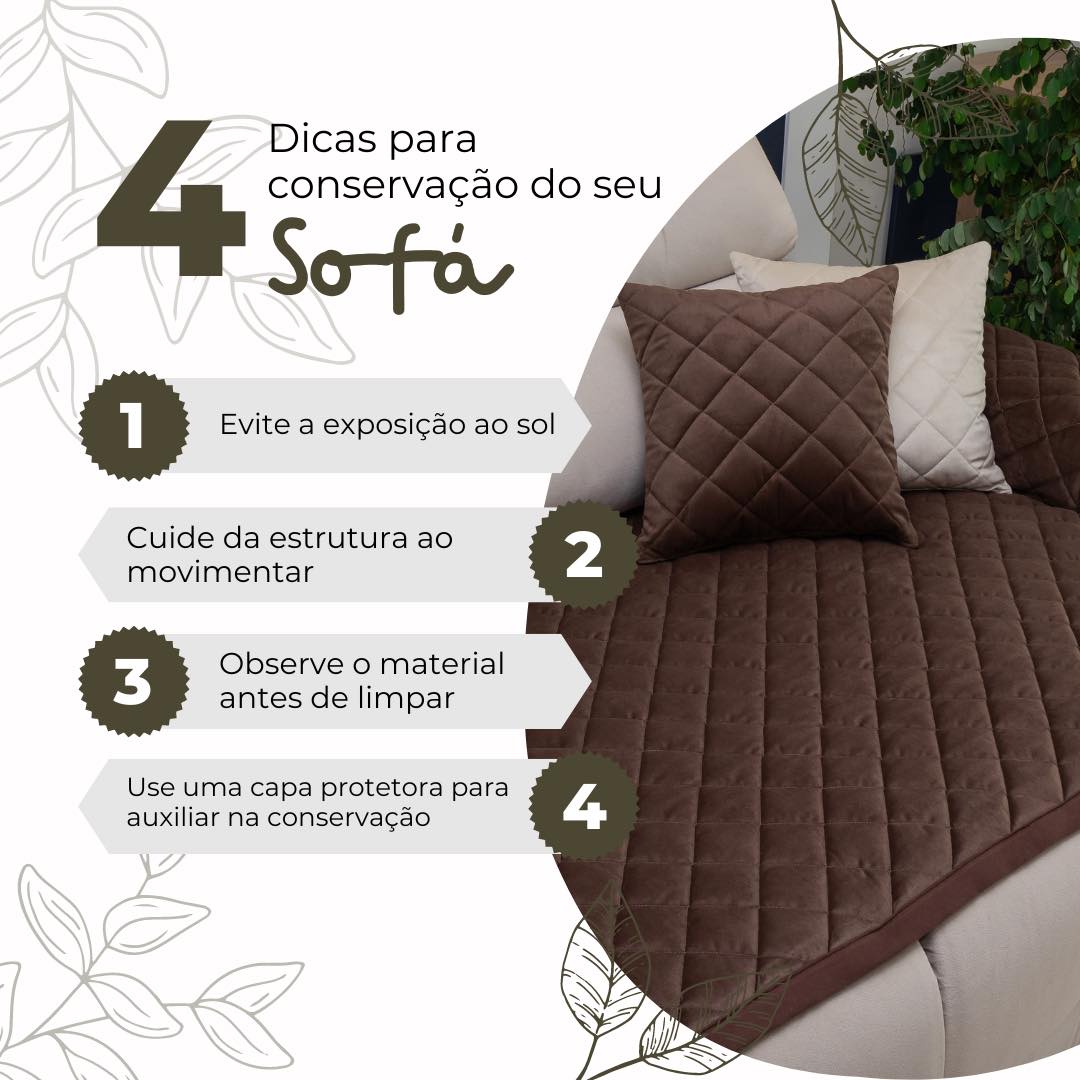 4 Dicas para conservação do seu Sofá

1 Evite a exposição ao sol

Cuide da estrutura ao movimentar 2

3 Observe o material antes de limpar

Use uma capa protetora para auxiliar na conservação 4