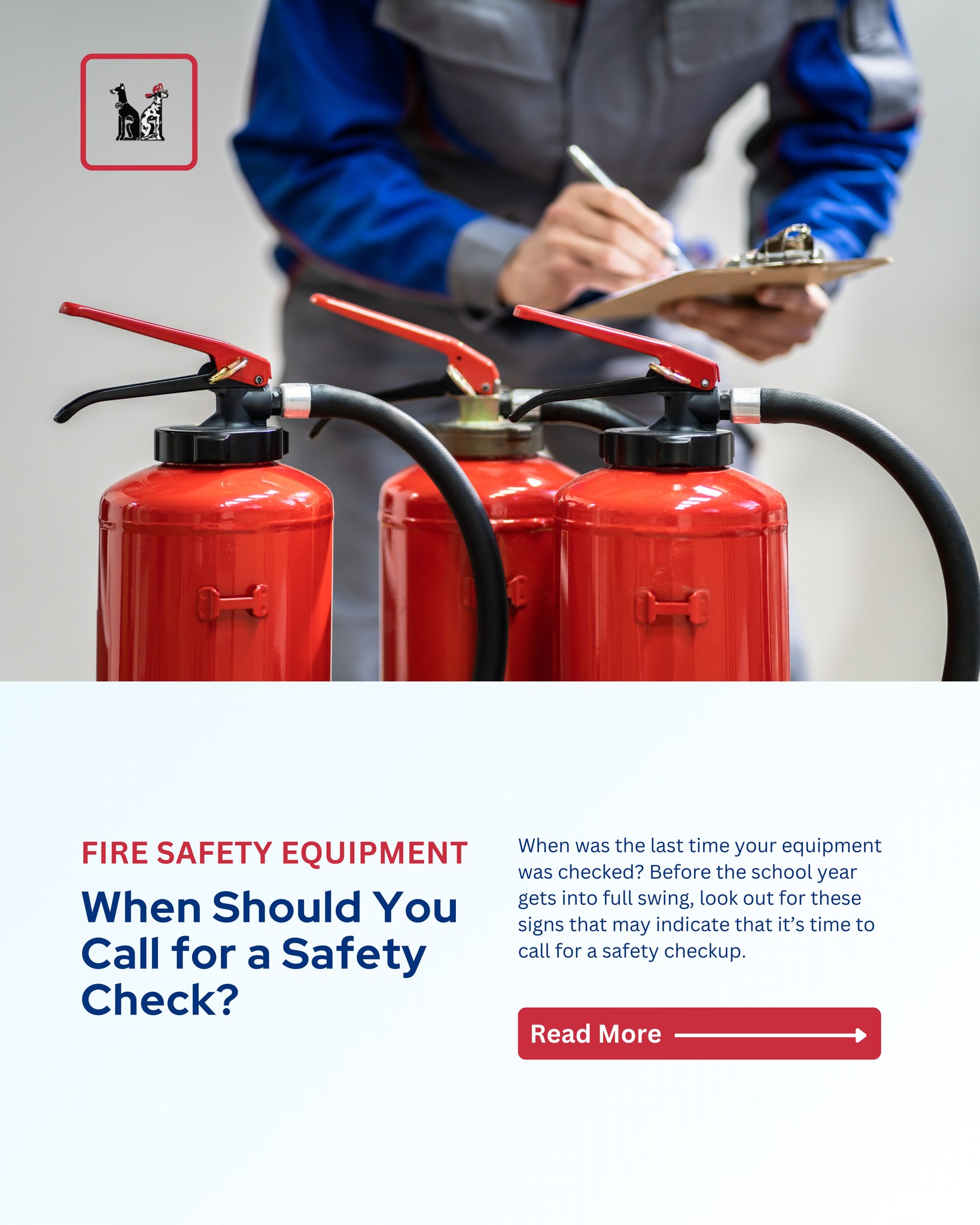 FIRE SAFETY EQUIPMENT

When Should You Call for a Safety Check?

When was the last time your equipment was checked? Before the school year gets into full swing, look out for these signs that may indicate that it's time to call for a safety checkup.

Read More