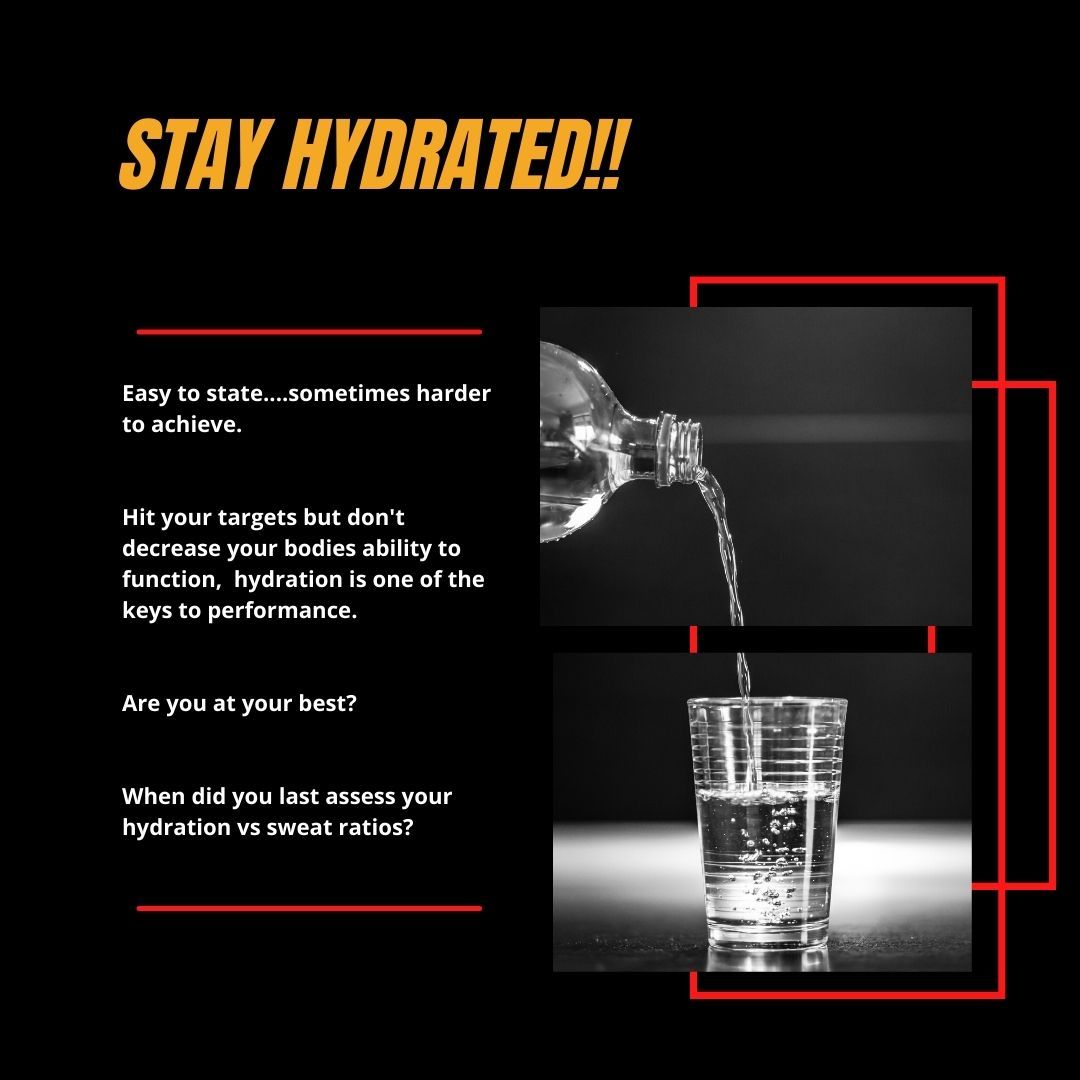 STAY HYDRATED!!

Easy to state....sometimes harder to achieve.

Hit your targets but don't decrease your bodies ability to function,  hydration is one of the keys to performance.

Are you at your best?

When did you last assess your hydration vs sweat ratios?