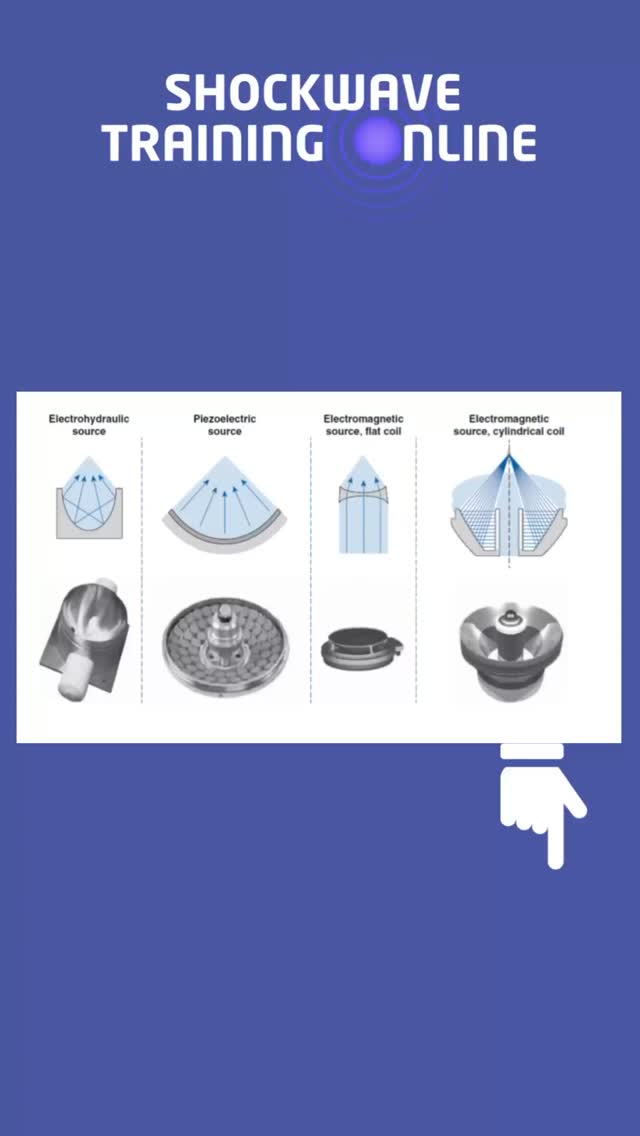 SHOCKWAVE
TRAINING ONLINE

Electrohydraulic source

Piezoelectric source

Electromagnetic source, flat coil

Electromagnetic source, cylindrical coil