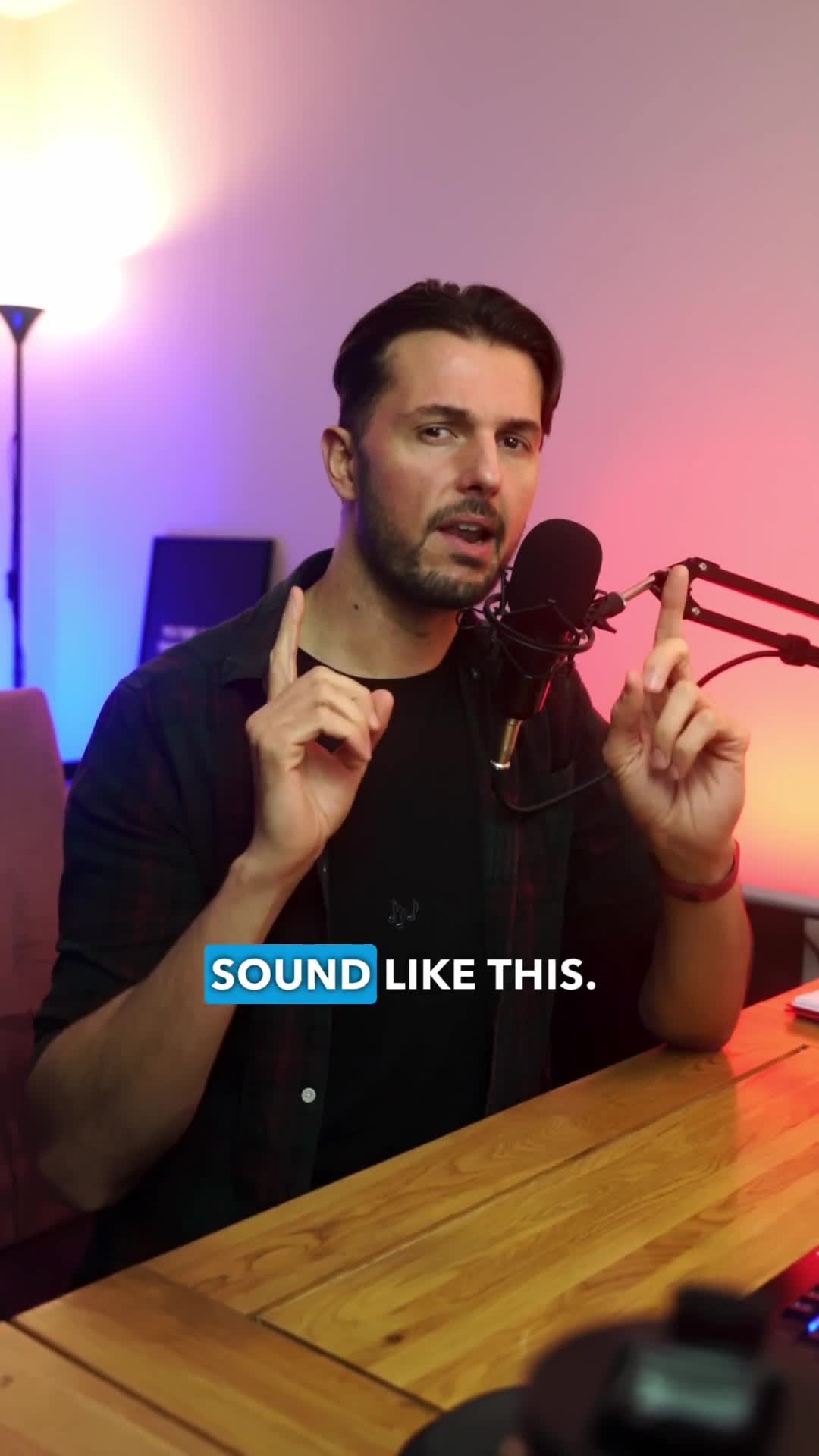 SOUND LIKE THIS.