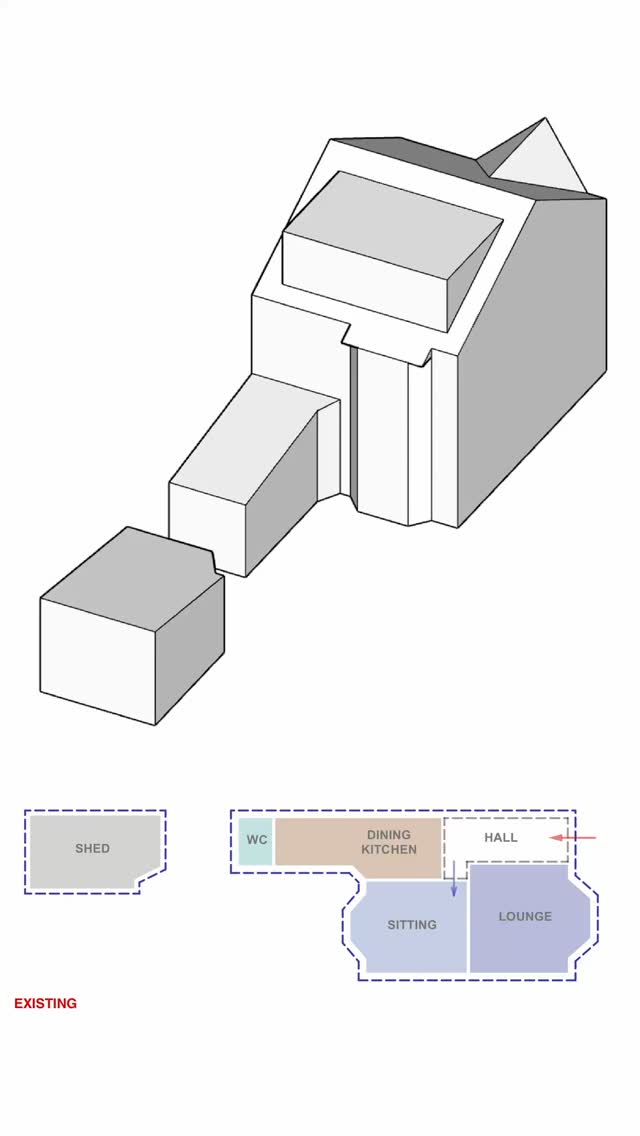 SHED

WC

DINING
KITCHEN

HALL

SITTING

LOUNGE

EXISTING