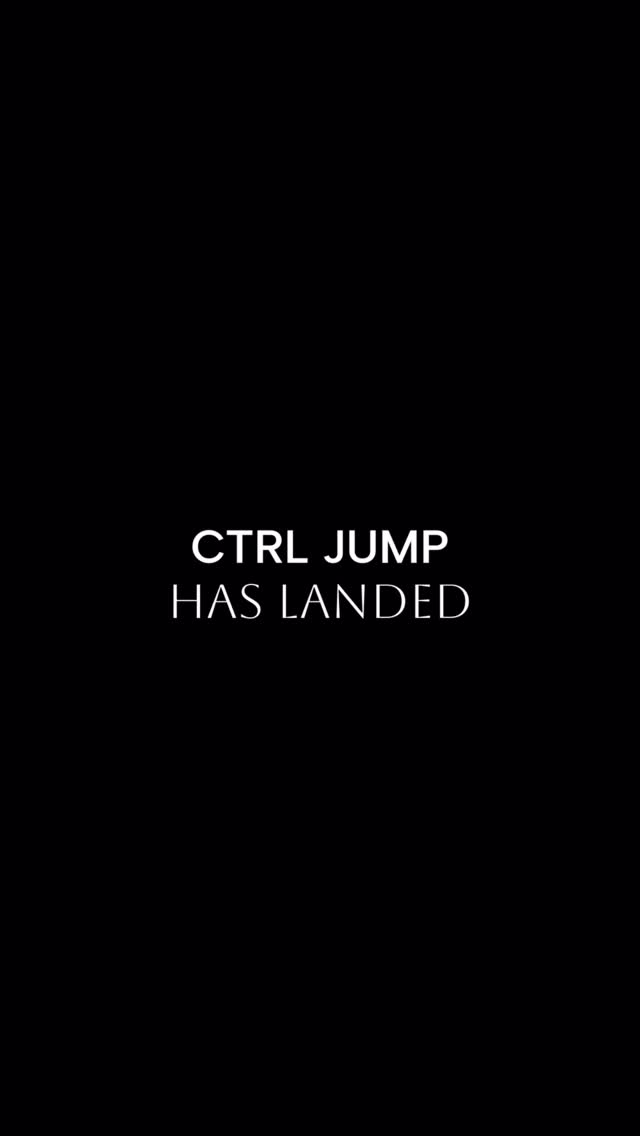 CTRL JUMP
HAS LANDED