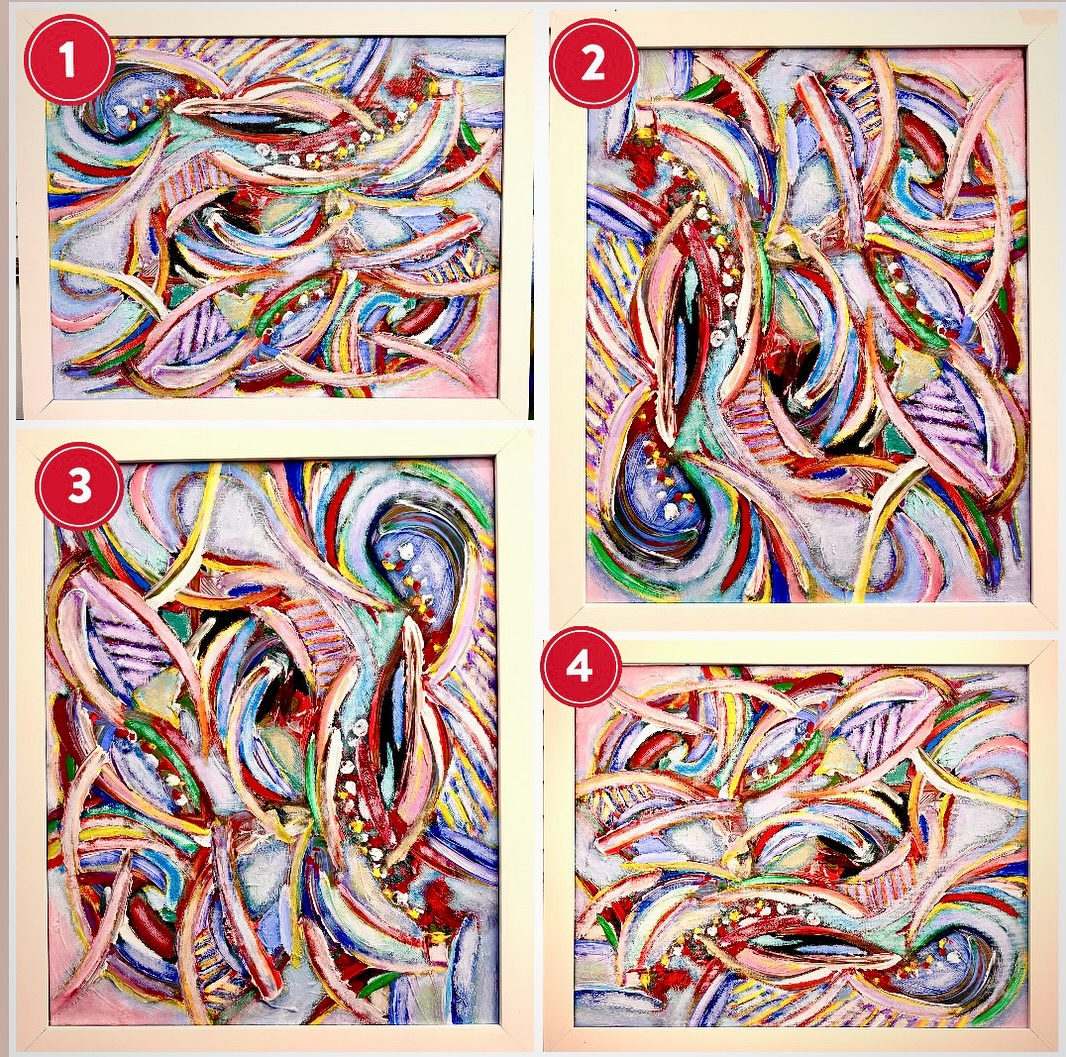 1
2
3
4