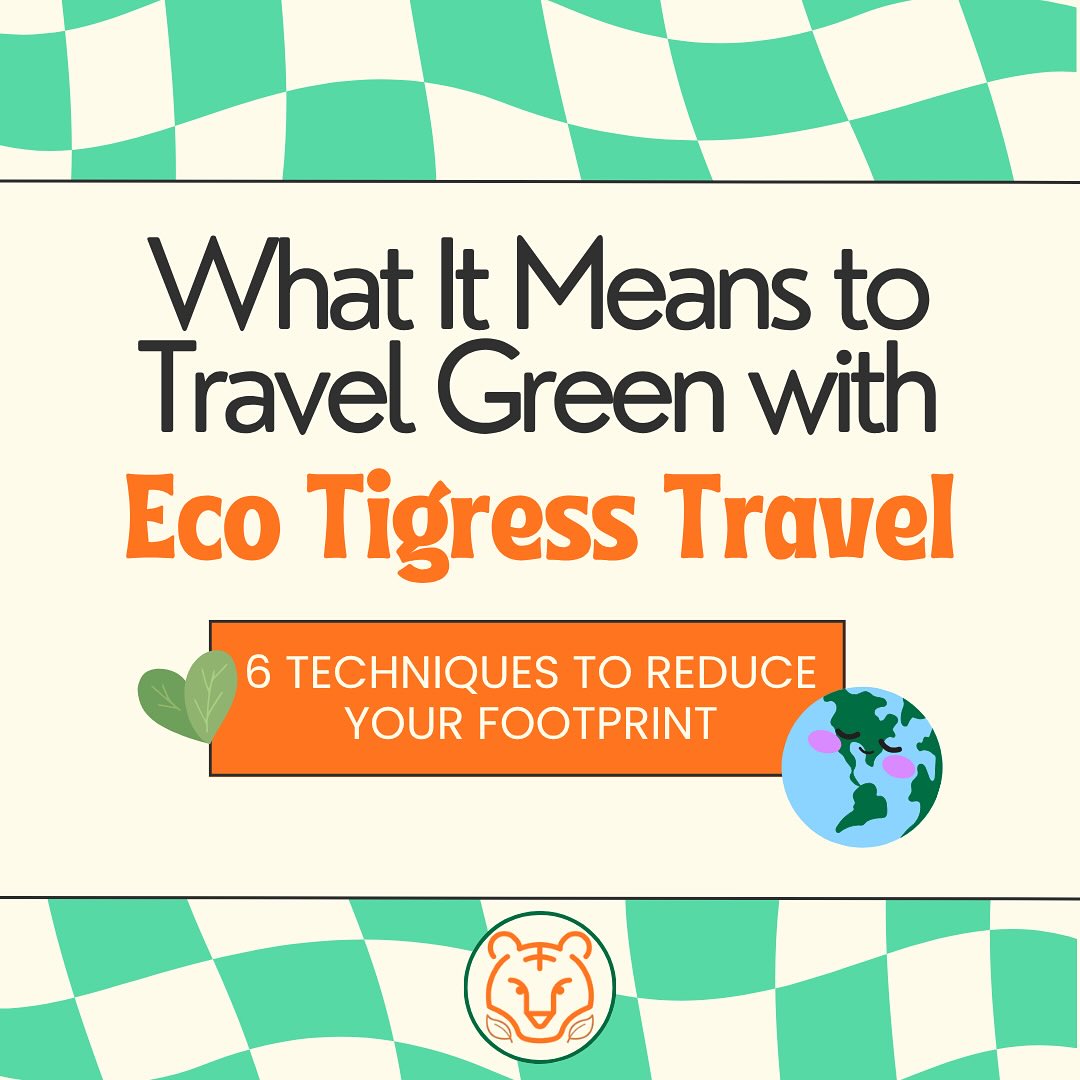 What It Means to Travel Green with
Eco Tigress Travel

6 TECHNIQUES TO REDUCE YOUR FOOTPRINT