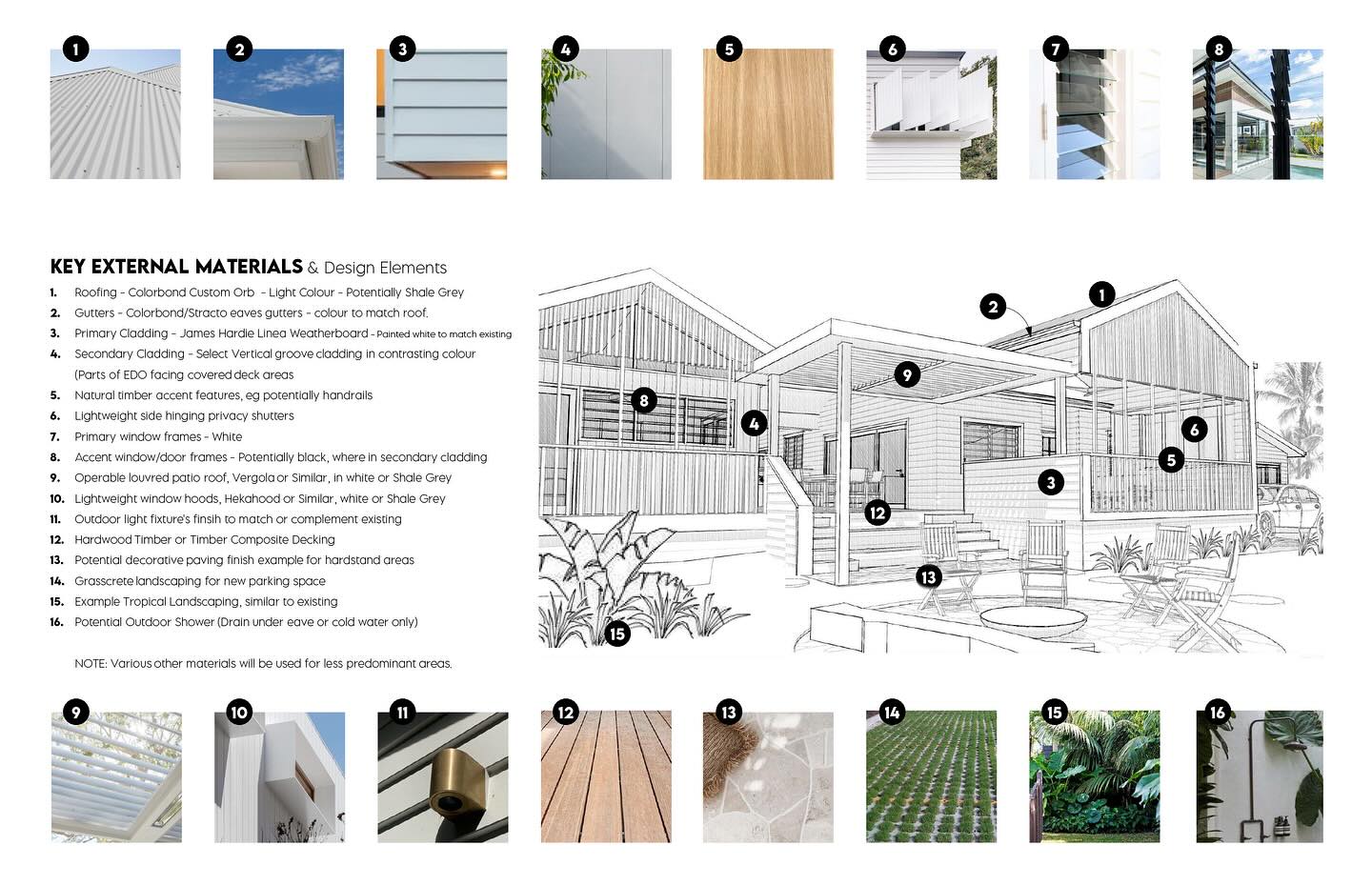 1 2 3 4 5 6 7 8

KEY EXTERNAL MATERIALS & Design Elements

1. Roofing - Colorbond Custom Orb - Light Colour - Potentially Shale Grey
2. Gutters - Colorbond/Stracto eaves gutters - colour to match roof.
3. Primary Cladding - James Hardie Linea Weatherboard - Painted white to match existing
4. Secondary Cladding - Select Vertical groove cladding in contrasting colour (Parts of EDO facing covered deck areas
5. Natural timber accent features, eg potentially handrails
6. Lightweight side hinging privacy shutters
7. Primary window frames - White
8. Accent window/door frames - Potentially black, where in secondary cladding
9. Operable louvred patio roof, Vergola or Similar, in white or Shale Grey
10. Lightweight window hoods, Hekahood or Similar, white or Shale Grey
11. Outdoor light fixture's finsih to match or complement existing
12. Hardwood Timber or Timber Composite Decking
13. Potential decorative paving finish example for hardstand areas
14. Grasscrete landscaping for new parking space
15. Example Tropical Landscaping, similar to existing
16. Potential Outdoor Shower (Drain under eave or cold water only)

NOTE: Various other materials will be used for less predominant areas.

2 1 9 8 4 6 5 3 12 13 15

9 10 11 12 13 14 15 16