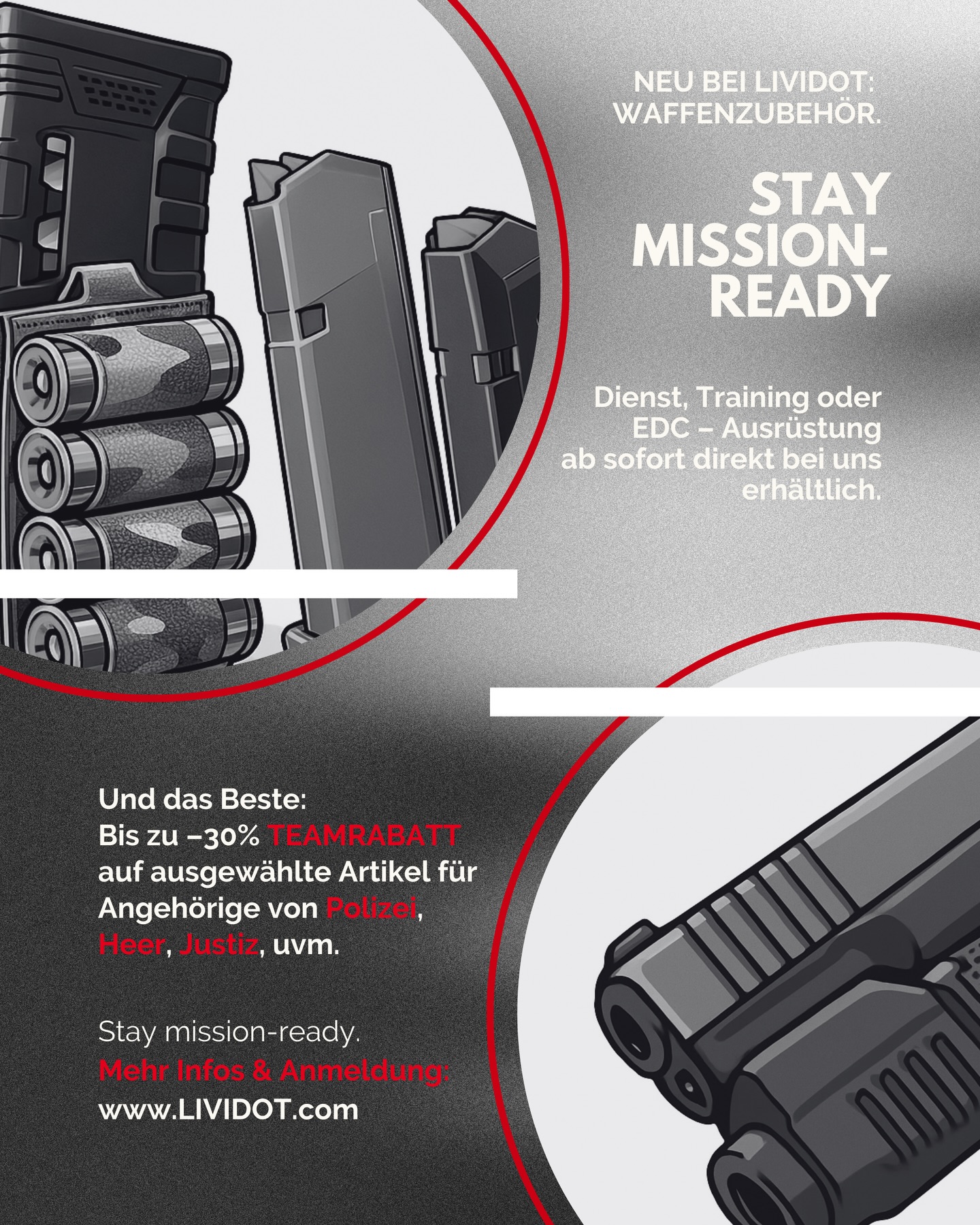 NEU BEI LIVIDOT: WAFFENZUBEHÖR.

STAY MISSION-READY

Dienst, Training oder EDC – Ausrüstung ab sofort direkt bei uns erhältlich.

Und das Beste:
Bis zu –30% TEAMRABATT auf ausgewählte Artikel für Angehörige von Polizei, Heer, Justiz, uvm.

Stay mission-ready.
Mehr Infos & Anmeldung:
www.LIVIDOT.com