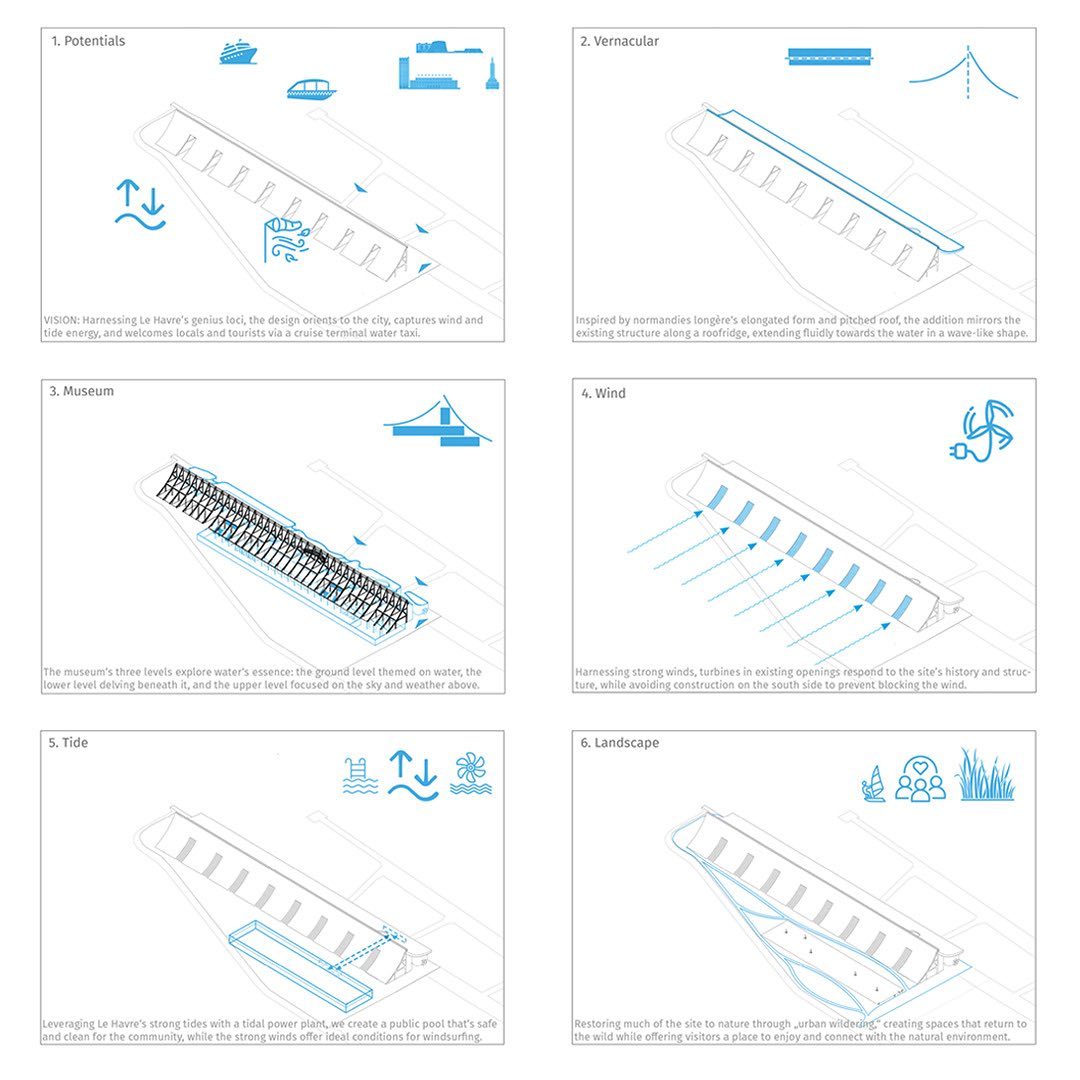 1. Potentials

VISION: Harnessing Le Havre's genius loci, the design orients to the city, captures wind and tide energy, and welcomes locals and tourists via a cruise terminal water taxi.

2. Vernacular

Inspired by normandies longère's elongated form and pitched roof, the addition mirrors the existing structure along a roofridge, extending fluidly towards the water in a wave-like shape.

3. Museum

The museum's three levels explore water's essence: the ground level themed on water, the lower level delving beneath it, and the upper level focused on the sky and weather above.

4. Wind

Harnessing strong winds, turbines in existing openings respond to the site's history and structure, while avoiding construction on the south side to prevent blocking the wind.

5. Tide

Leveraging Le Havre's strong tides with a tidal power plant, we create a public pool that's safe and clean for the community, while the strong winds offer ideal conditions for windsurfing.

6. Landscape

Restoring much of the site to nature through „urban wildering," creating spaces that return to the wild while offering visitors a place to enjoy and connect with the natural environment.